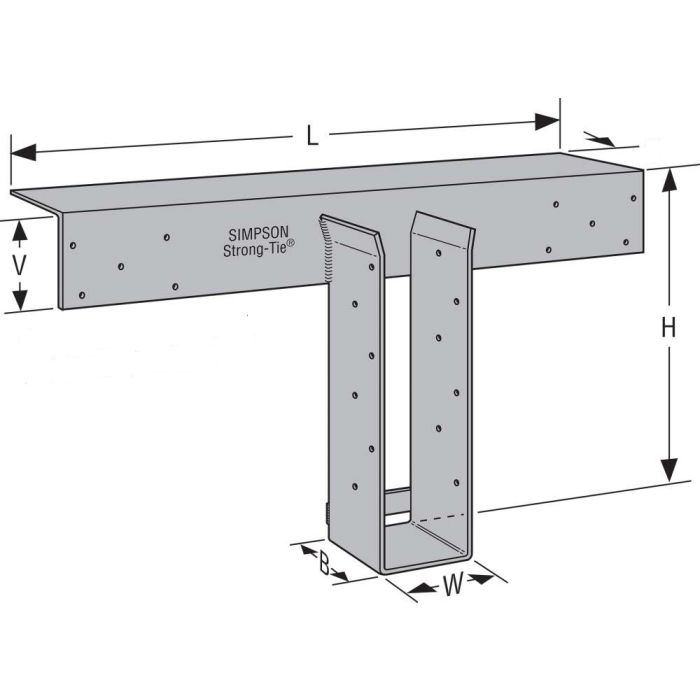 L

SIMPSON
Strong-Tie®

V

H

B

W